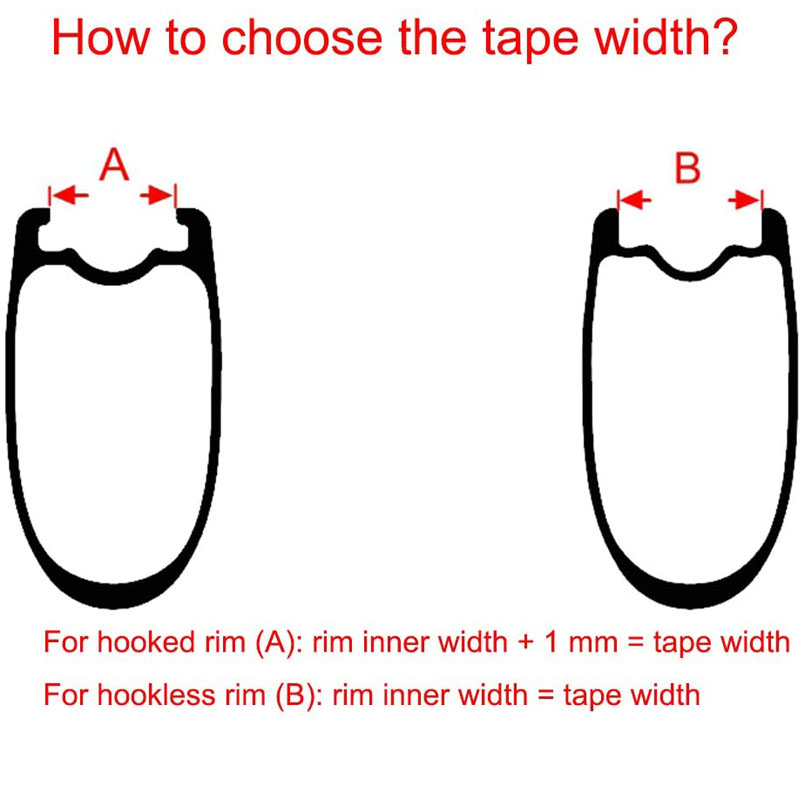 How to choose the tape width?

A

B

For hooked rim (A): rim inner width + 1 mm = tape width

For hookless rim (B): rim inner width = tape width